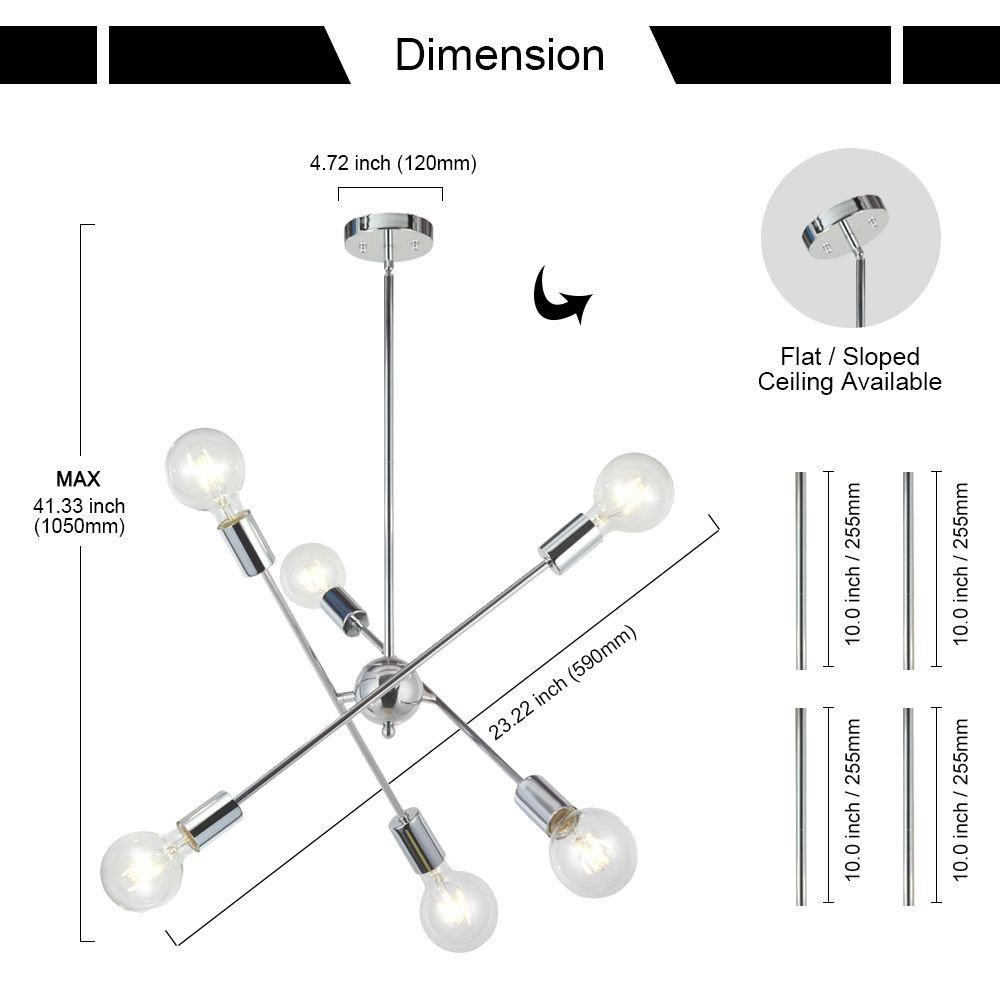 Dimension

4.72 inch (120mm)

Flat / Sloped
Ceiling Available

MAX
41.33 inch
(1050mm)

23.22 inch (590mm)

10.0 inch / 255mm

10.0 inch / 255mm

10.0 inch / 255mm

10.0 inch / 255mm